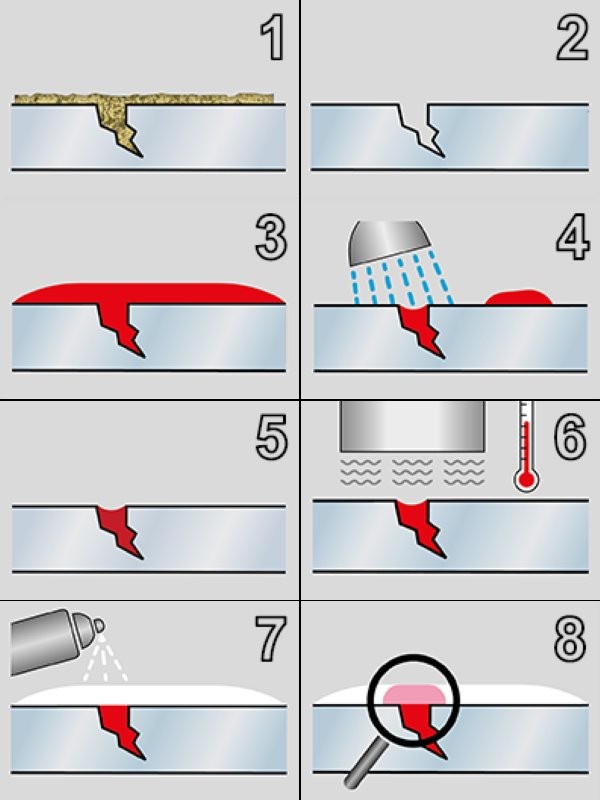 1
2
3
4
5
6
7
8